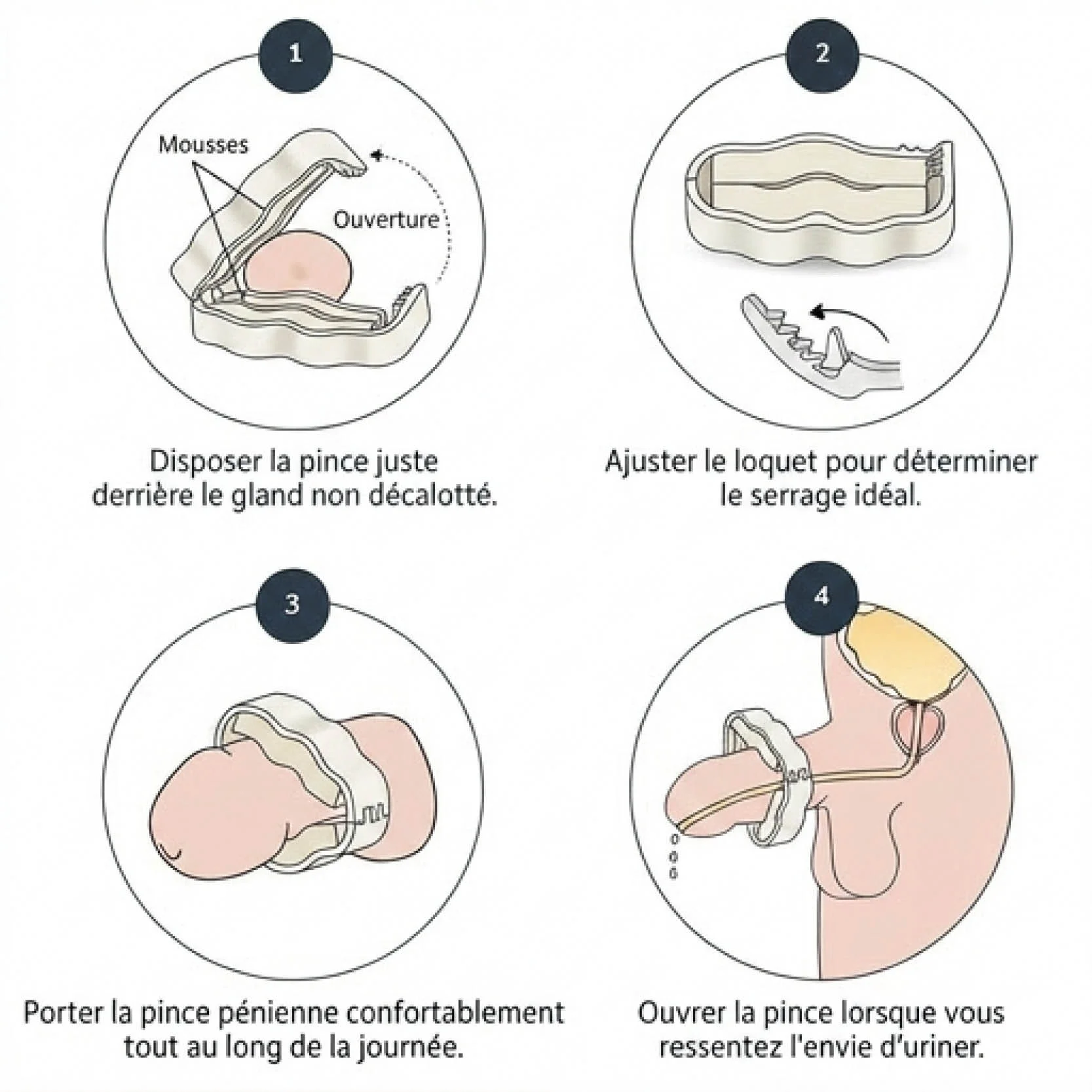 1

Mousses

Ouverture

Disposer la pince juste derrière le gland non décalotté.

2

Ajuster le loquet pour déterminer le serrage idéal.

3

Porter la pince pénienne confortablement tout au long de la journée.

4

Ouvrer la pince lorsque vous ressentez l'envie d'uriner.