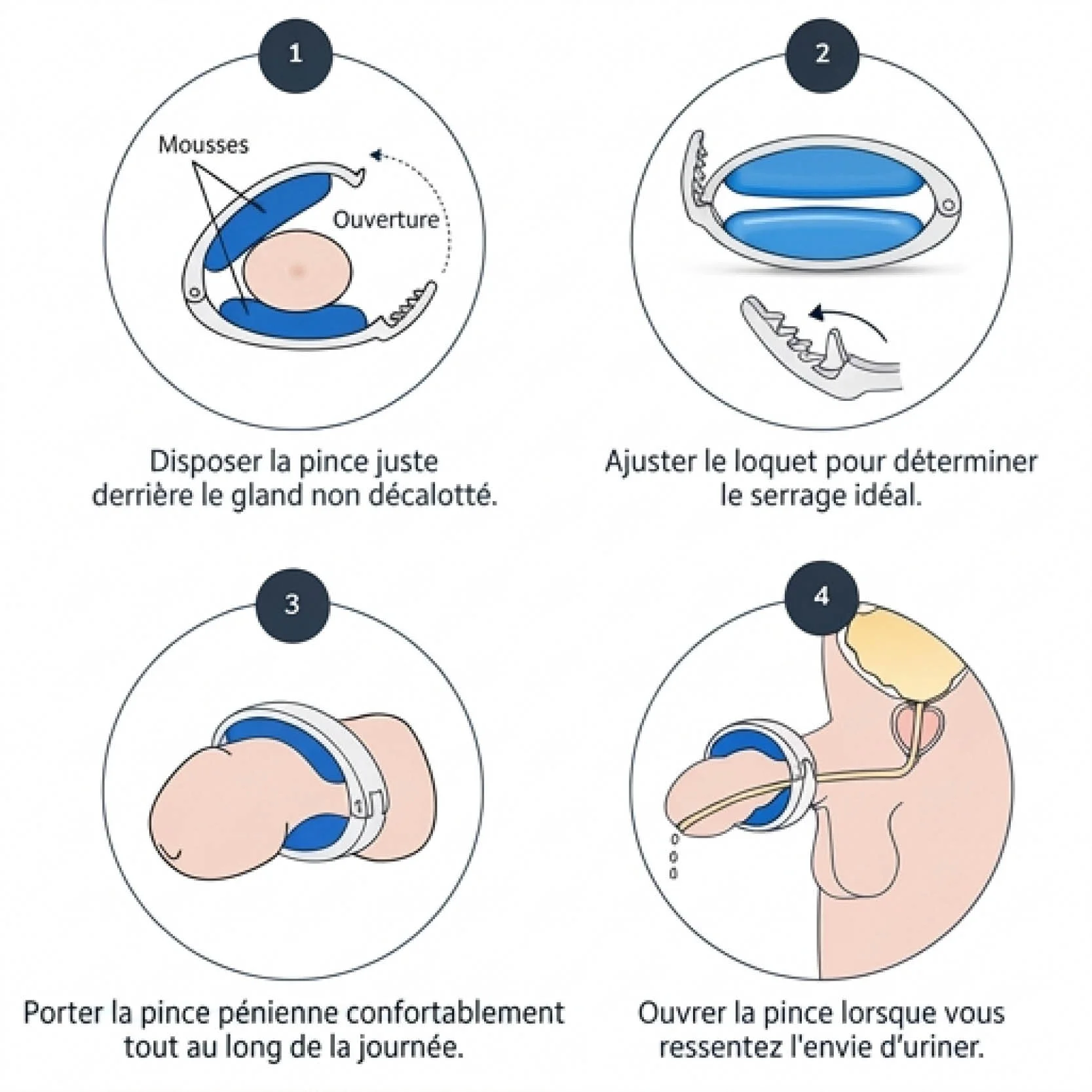 1

Mousses

Ouverture

Disposer la pince juste derrière le gland non décalotté.

2

Ajuster le loquet pour déterminer le serrage idéal.

3

Porter la pince pénienne confortablement tout au long de la journée.

4

Ouvrer la pince lorsque vous ressentez l'envie d'uriner.